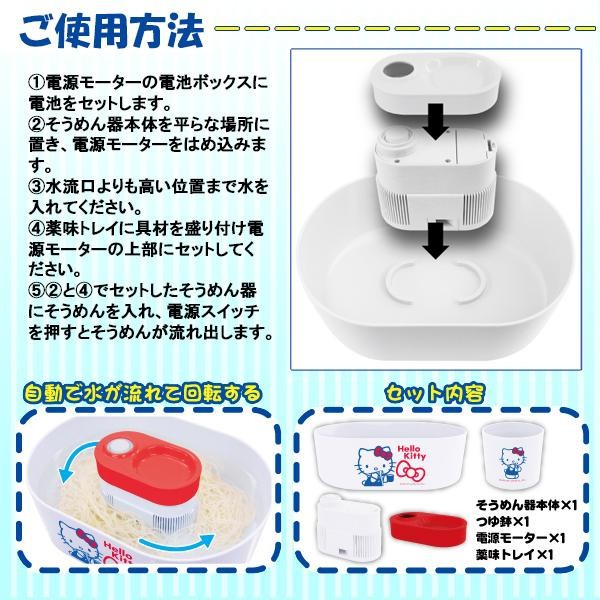 ご使用方法

①電源モーターの電池ボックスに電池をセットします。
②そうめん器本体を平らな場所に置き、電源モーターをはめ込みます。
③水流口よりも高い位置まで水を入れてください。
④薬味トレイに具材を盛り付け電源モーターの上部にセットしてください。
⑤②と④でセットしたそうめん器にそうめんを入れ、電源スイッチを押すとそうめんが流れ出します。

自動で水が流れて回転する

Hello Kitty

セット内容

Hello Kitty

そうめん器本体×1
つゆ鉢×1
電源モーター×1
薬味トレイ×1