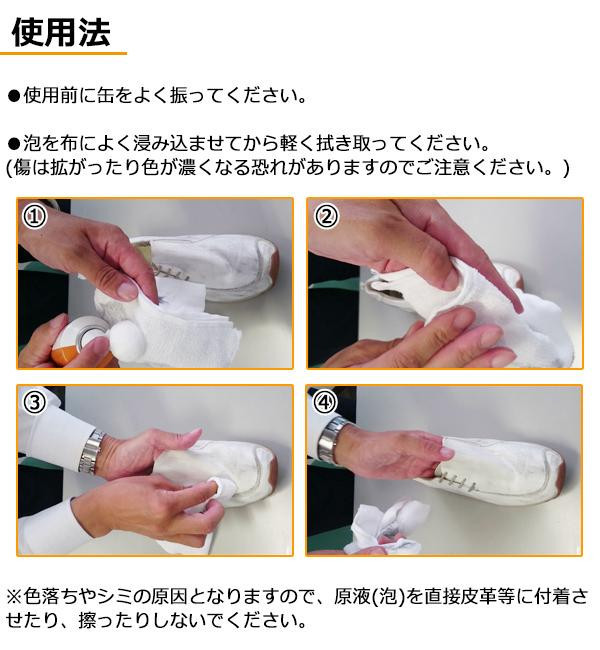 使用法

●使用前に缶をよく振ってください。

●泡を布によく浸み込ませてから軽く拭き取ってください。
(傷は拡がったり色が濃くなる恐れがありますのでご注意ください。)

①

②

③

④

※色落ちやシミの原因となりますので、原液(泡)を直接皮革等に付着させたり、擦ったりしないでください。