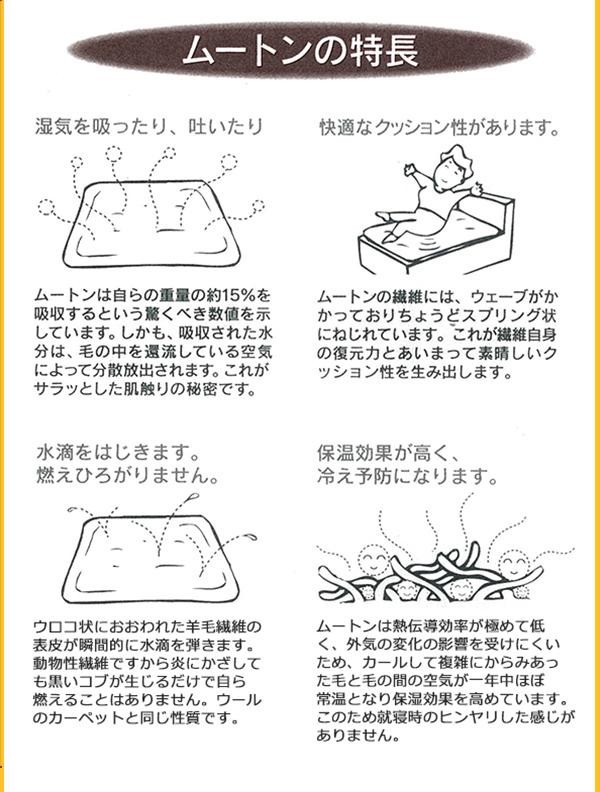 ムートンの特長

湿気を吸ったり、吐いたり

ムートンは自らの重量の約15%を吸収するという驚くべき数値を示しています。しかも、吸収された水分は、毛の中を還流している空気によって分散放出されます。これがサラッとした肌触りの秘密です。

快適なクッション性があります。

ムートンの繊維には、ウェーブがかかっておりちょうどスプリング状にねじれています。これが繊維自身の復元力とあいまって素晴しいクッション性を生み出します。

水滴をはじきます。
燃えひろがりません。

ウロコ状におおわれた羊毛繊維の表皮が瞬間的に水滴を弾きます。動物性繊維ですから炎にかざしても黒いコブが生じるだけで自ら燃えることはありません。ウールのカーペットと同じ性質です。

保温効果が高く、
冷え予防になります。

ムートンは熱伝導効率が極めて低く、外気の変化の影響を受けにくいため、カールして複雑にからみあった毛と毛の間の空気が一年中ほぼ常温となり保湿効果を高めています。このため就寝時のヒンヤリした感じがありません。