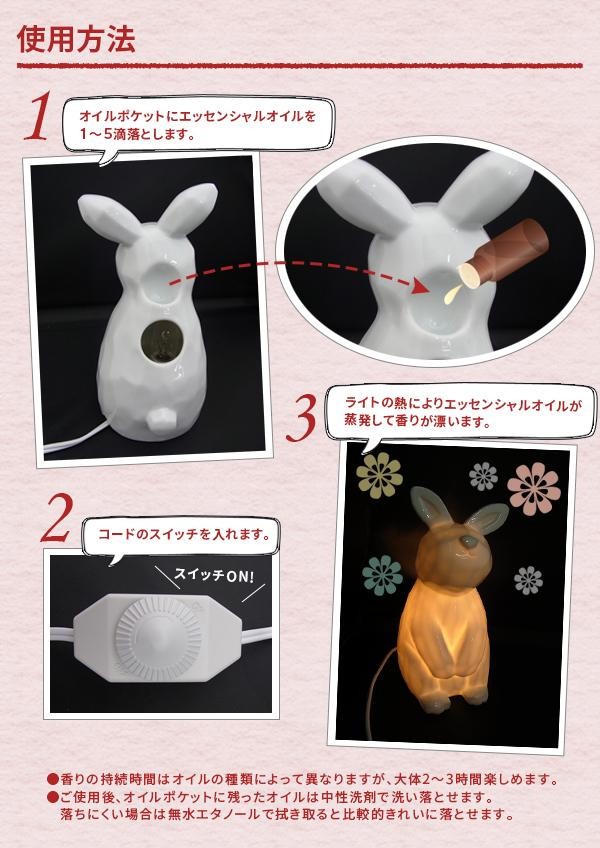 使用方法

1
オイルポケットにエッセンシャルオイルを1～5滴落とします。

2
コードのスイッチを入れます。

スイッチON!

3
ライトの熱によりエッセンシャルオイルが蒸発して香りが漂います。

●香りの持続時間はオイルの種類によって異なりますが、大体2～3時間楽しめます。
●ご使用後、オイルポケットに残ったオイルは中性洗剤で洗い落とせます。
落ちにくい場合は無水エタノールで拭き取ると比較的きれいに落とせます。