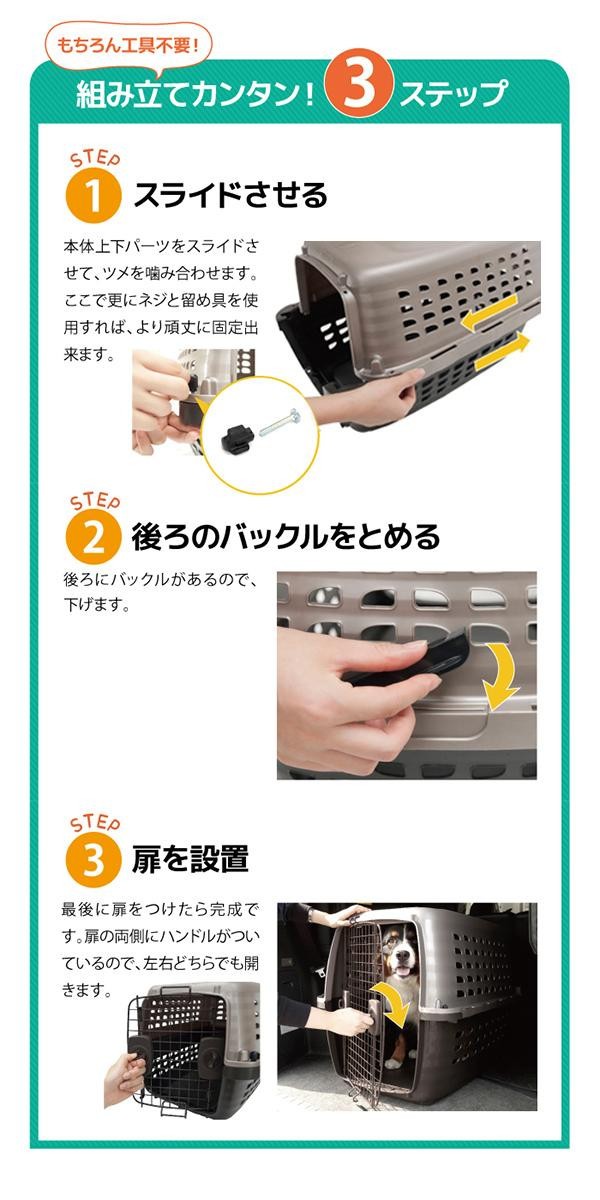 もちろん工具不要!

組み立てカンタン! 3 ステップ

STEP 1 スライドさせる

本体上下パーツをスライドさせて、ツメを噛み合わせます。ここで更にネジと留め具を使用すれば、より頑丈に固定出来ます。

STEP 2 後ろのバックルをとめる

後ろにバックルがあるので、下げます。

STEP 3 扉を設置

最後に扉をつけたら完成です。扉の両側にハンドルがついているので、左右どちらでも開きます。