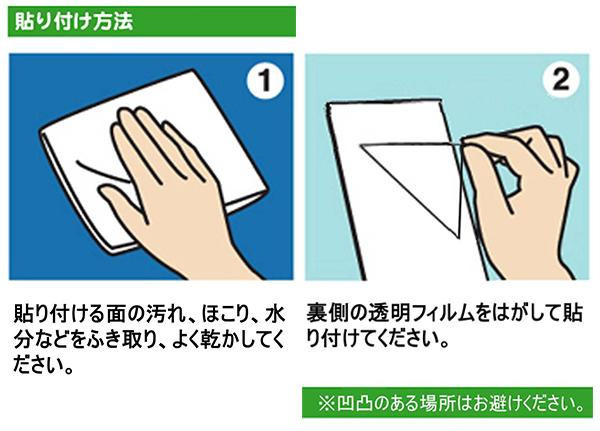 貼り付け方法

1

2

貼り付ける面の汚れ、ほこり、水分などをふき取り、よく乾かしてください。

裏側の透明フィルムをはがして貼り付けてください。

※凹凸のある場所はお避けください。