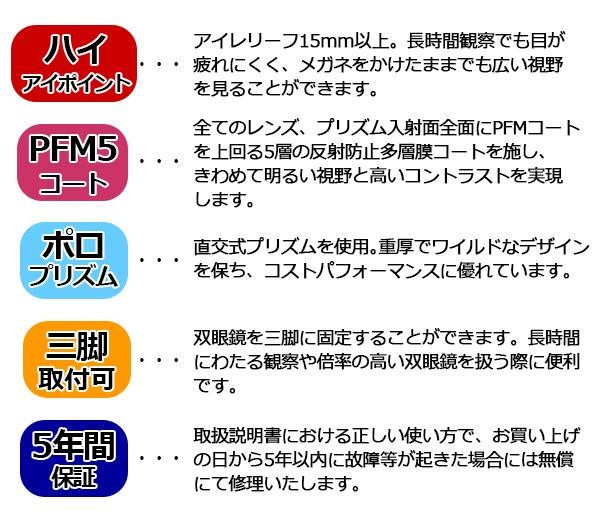 ハイ
アイポイント

・・・

アイレリーフ15mm以上。長時間観察でも目が疲れにくく、メガネをかけたままでも広い視野を見ることができます。

PFM5
コート

・・・

全てのレンズ、プリズム入射面全面にPFMコートを上回る5層の反射防止多層膜コートを施し、きわめて明るい視野と高いコントラストを実現します。

ポロ
プリズム

・・・

直交式プリズムを使用。重厚でワイルドなデザインを保ち、コストパフォーマンスに優れています。

三脚
取付可

・・・

双眼鏡を三脚に固定することができます。長時間にわたる観察や倍率の高い双眼鏡を扱う際に便利です。

5年間
保証

・・・

取扱説明書における正しい使い方で、お買い上げの日から5年以内に故障等が起きた場合には無償にて修理いたします。