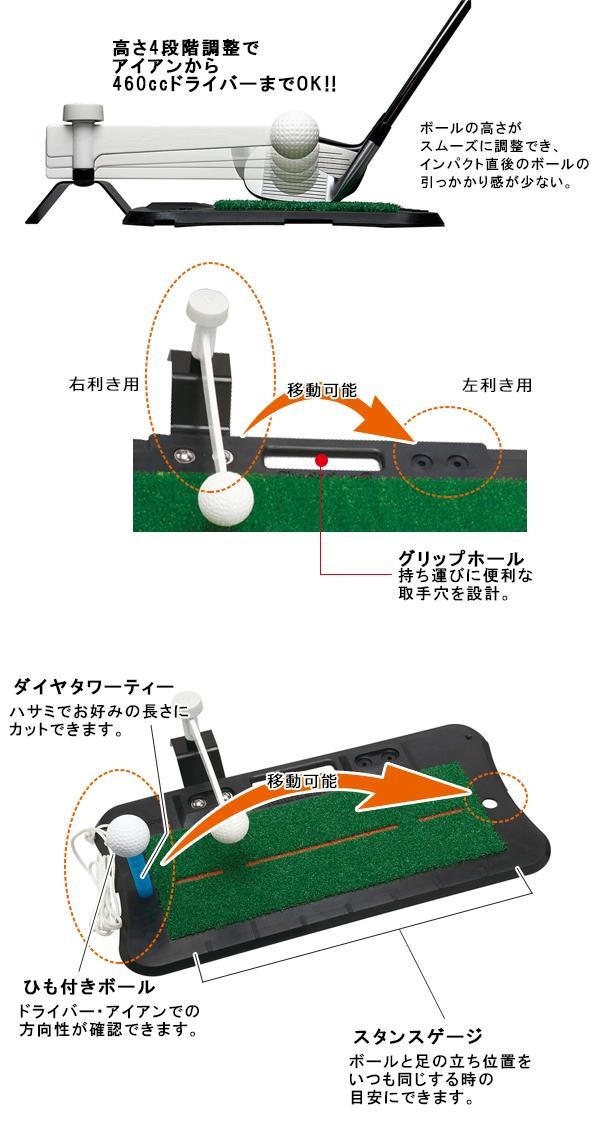 高さ4段階調整で
アイアンから
460ccドライバーまでOK!!

ボールの高さが
スムーズに調整でき、
インパクト直後のボールの
引っかかり感が少ない。

右利き用

移動可能

左利き用

グリップホール
持ち運びに便利な
取手穴を設計。

ダイヤタワーティー
ハサミでお好みの長さに
カットできます。

移動可能

ひも付きボール
ドライバー・アイアンでの
方向性が確認できます。

スタンスゲージ
ボールと足の立ち位置を
いつも同じする時の
目安にできます。