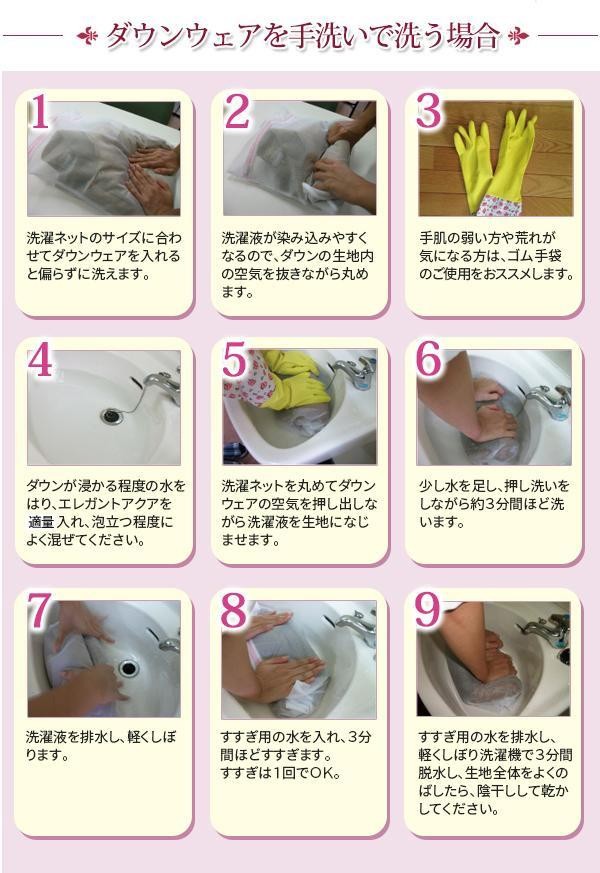 ダウンウェアを手洗いで洗う場合

1
洗濯ネットのサイズに合わせてダウンウェアを入れると偏らずに洗えます。

2
洗濯液が染み込みやすくなるので、ダウンの生地内の空気を抜きながら丸めます。

3
手肌の弱い方や荒れが気になる方は、ゴム手袋のご使用をおススメします。

4
ダウンが浸かる程度の水をはり、エレガントアクアを適量入れ、泡立つ程度によく混ぜてください。

5
洗濯ネットを丸めてダウンウェアの空気を押し出しながら洗濯液を生地になじませます。

6
少し水を足し、押し洗いをしながら約3分間ほど洗います。

7
洗濯液を排水し、軽くしぼります。

8
すすぎ用の水を入れ、3分間ほどすすぎます。
すすぎは1回でOK。

9
すすぎ用の水を排水し、軽くしぼり洗濯機で3分間脱水し、生地全体をよくのばしたら、陰干しして乾かしてください。