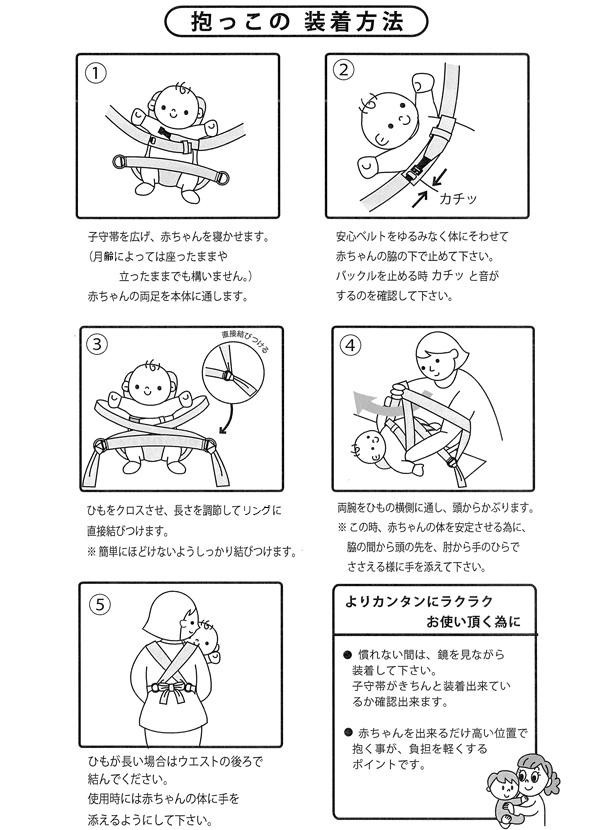 抱っこの 装着方法

①

子守帯を広げ、赤ちゃんを寝かせます。
(月齢によっては座ったままや
立ったままでも構いません。)
赤ちゃんの両足を本体に通します。

②

カチッ

安心ベルトをゆるみなく体にそわせて
赤ちゃんの脇の下で止めて下さい。
バックルを止める時 カチッ と音が
するのを確認して下さい。

③

直接結びつける

ひもをクロスさせ、長さを調節してリングに
直接結びつけます。
※ 簡単にほどけないようしっかり結びつけます。

④

両腕をひもの横側に通し、頭からかぶります。
※ この時、赤ちゃんの体を安定させる為に、
脇の間から頭の先を、肘から手のひらで
ささえる様に手を添えて下さい。

⑤

ひもが長い場合はウエストの後ろで
結んでください。
使用時には赤ちゃんの体に手を
添えるようにして下さい。

よりカンタンにラクラク
お使い頂く為に

● 慣れない間は、鏡を見ながら
装着して下さい。
子守帯がきちんと装着出来てい
るか確認出来ます。

● 赤ちゃんを出来るだけ高い位置で
抱く事が、負担を軽くする
ポイントです。