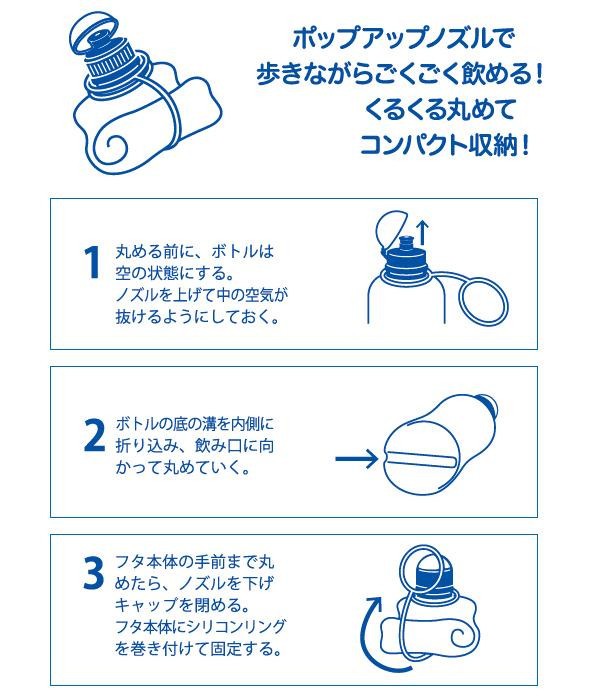 ポップアップノズルで
歩きながらごくごく飲める！
くるくる丸めて
コンパクト収納！

1 丸める前に、ボトルは空の状態にする。
ノズルを上げて中の空気が抜けるようにしておく。

2 ボトルの底の溝を内側に折り込み、飲み口に向かって丸めていく。

3 フタ本体の手前まで丸めたら、ノズルを下げキャップを閉める。
フタ本体にシリコンリングを巻き付けて固定する。