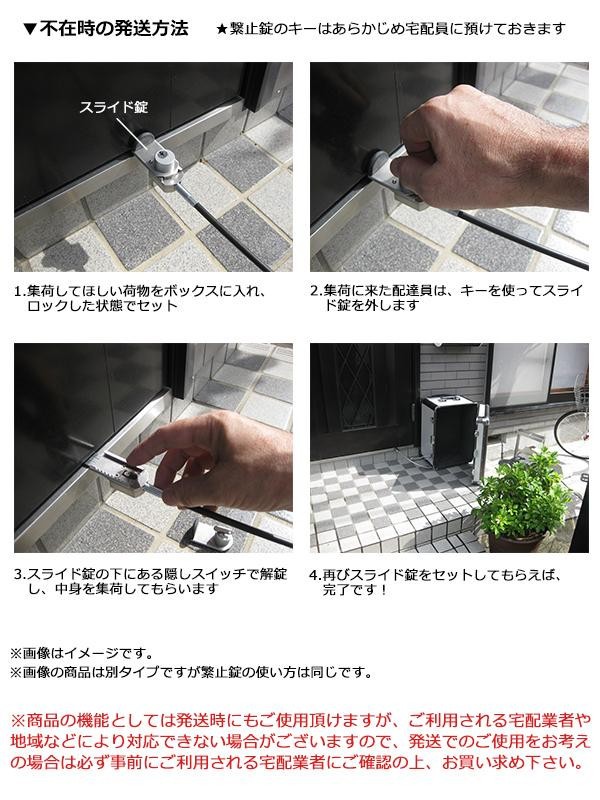 ▼不在時の発送方法　★繋止錠のキーはあらかじめ宅配員に預けておきます

スライド錠

1.集荷してほしい荷物をボックスに入れ、ロックした状態でセット

2.集荷に来た配達員は、キーを使ってスライド錠を外します

3.スライド錠の下にある隠しスイッチで解錠し、中身を集荷してもらいます

4.再びスライド錠をセットしてもらえば、完了です！

※画像はイメージです。
※画像の商品は別タイプですが繋止錠の使い方は同じです。

※商品の機能としては発送時にもご使用頂けますが、ご利用される宅配業者や地域などにより対応できない場合がございますので、発送でのご使用をお考えの場合は必ず事前にご利用される宅配業者にご確認の上、お買い求め下さい。