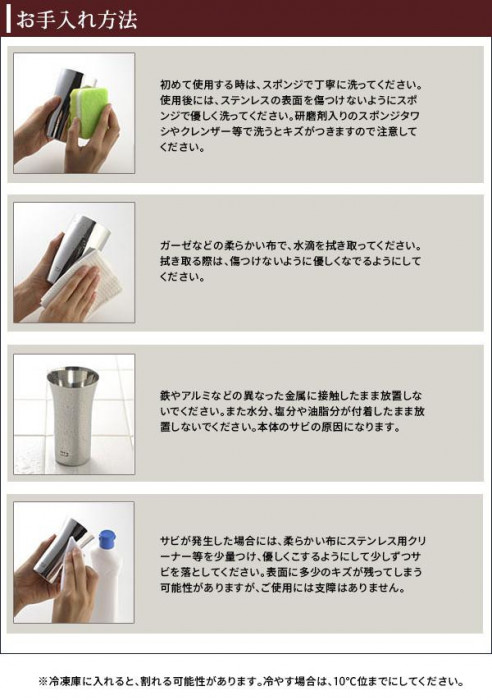 お手入れ方法

初めて使用する時は、スポンジで丁寧に洗ってください。使用後には、ステンレスの表面を傷つけないようにスポンジで優しく洗ってください。研磨剤入りのスポンジタワシやクレンザー等で洗うとキズがつきますので注意してください。

ガーゼなどの柔らかい布で、水滴を拭き取ってください。拭き取る際は、傷つけないように優しくなでるようにしてください。

鉄やアルミなどの異なった金属に接触したまま放置しないでください。また水分、塩分や油脂分が付着したまま放置しないでください。本体のサビの原因になります。

サビが発生した場合には、柔らかい布にステンレス用クリーナー等を少量つけ、優しくこするようにして少しずつサビを落としてください。表面に多少のキズが残ってしまう可能性がありますが、ご使用には支障はありません。

※冷凍庫に入れると、割れる可能性があります。冷やす場合は、10°C位までにしてください。