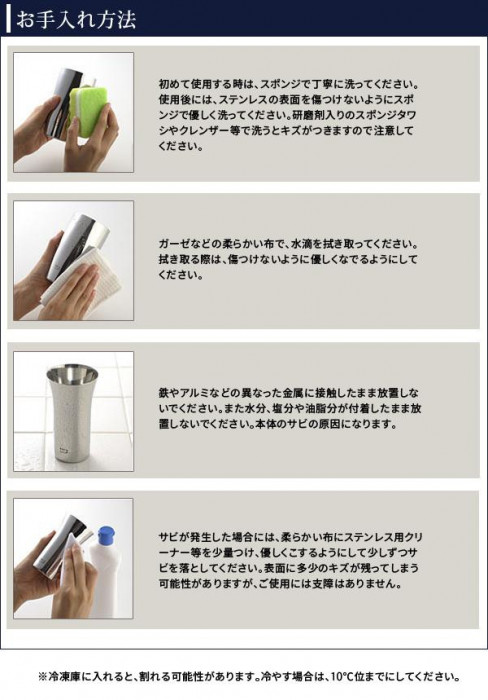 お手入れ方法

初めて使用する時は、スポンジで丁寧に洗ってください。使用後には、ステンレスの表面を傷つけないようにスポンジで優しく洗ってください。研磨剤入りのスポンジタワシやクレンザー等で洗うとキズがつきますので注意してください。

ガーゼなどの柔らかい布で、水滴を拭き取ってください。拭き取る際は、傷つけないように優しくなでるようにしてください。

鉄やアルミなどの異なった金属に接触したまま放置しないでください。また水分、塩分や油脂分が付着したまま放置しないでください。本体のサビの原因になります。

サビが発生した場合には、柔らかい布にステンレス用クリーナー等を少量つけ、優しくこするようにして少しずつサビを落としてください。表面に多少のキズが残ってしまう可能性がありますが、ご使用には支障はありません。

※冷凍庫に入れると、割れる可能性があります。冷やす場合は、10°C位までにしてください。