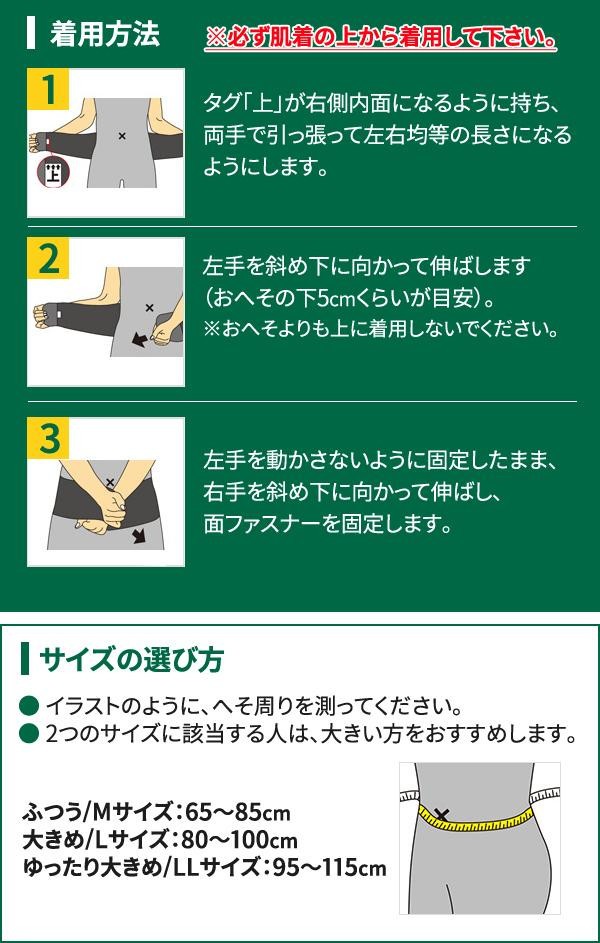 着用方法 ※必ず肌着の上から着用して下さい。

1
上
タグ「上」が右側内面になるように持ち、両手で引っ張って左右均等の長さになるようにします。

2
左手を斜め下に向かって伸ばします（おへその下5cmくらいが目安）。
※おへそよりも上に着用しないでください。

3
左手を動かさないように固定したまま、右手を斜め下に向かって伸ばし、面ファスナーを固定します。

サイズの選び方

● イラストのように、へそ周りを測ってください。
● 2つのサイズに該当する人は、大きい方をおすすめします。

ふつう/Mサイズ：65～85cm
大きめ/Lサイズ：80～100cm
ゆったり大きめ/LLサイズ：95～115cm