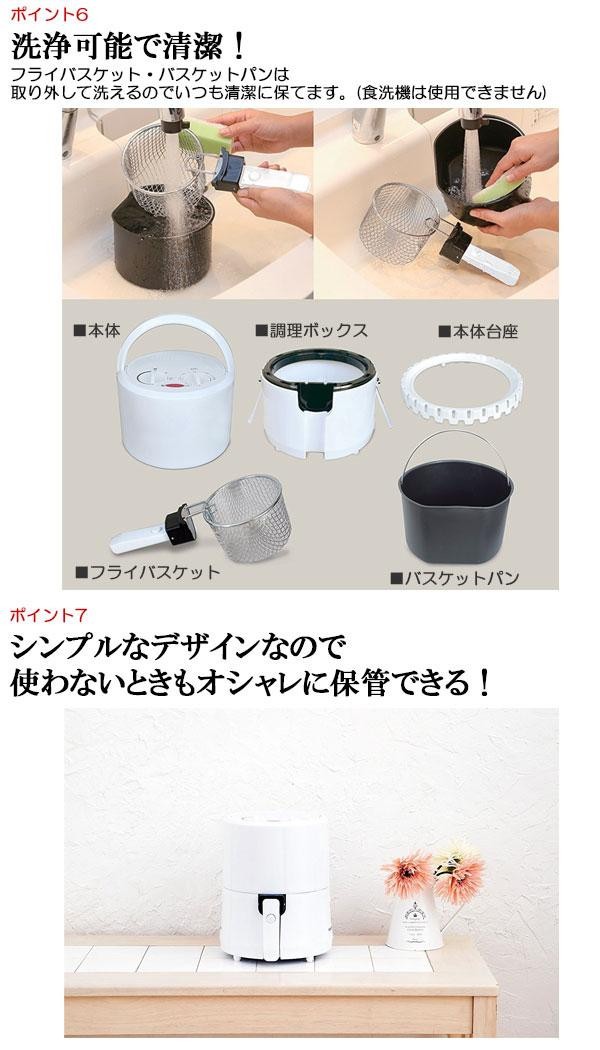 ポイント6

洗浄可能で清潔！

フライバスケット・バスケットパンは
取り外して洗えるのでいつも清潔に保てます。(食洗機は使用できません)

■本体

■調理ボックス

■本体台座

■フライバスケット

■バスケットパン

ポイント7

シンプルなデザインなので
使わないときもオシャレに保管できる！