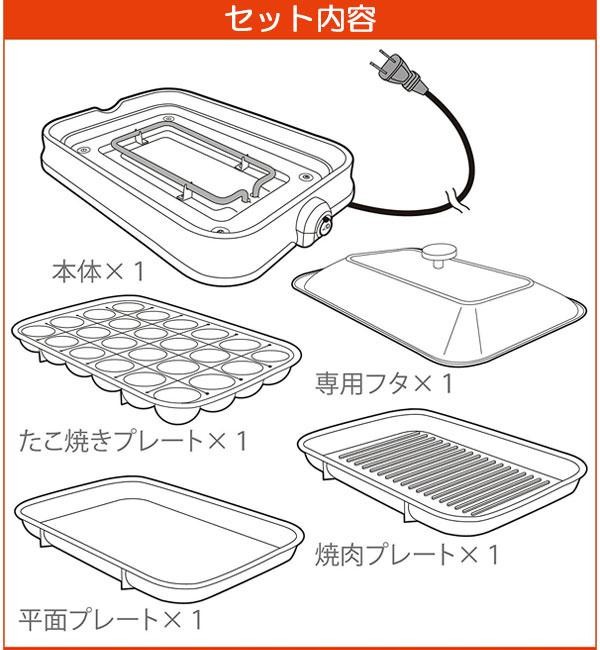 セット内容

本体×１

専用フタ×１

たこ焼きプレート×１

焼肉プレート×１

平面プレート×１