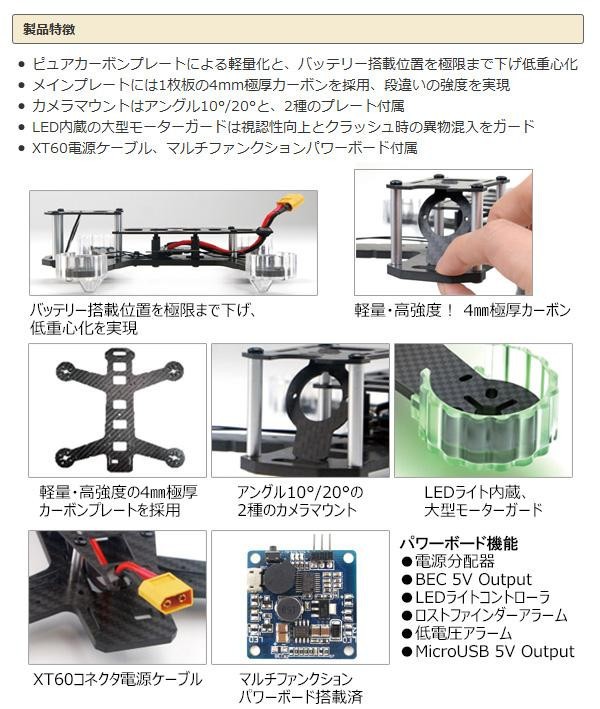 製品特徴

● ピュアカーボンプレートによる軽量化と、バッテリー搭載位置を極限まで下げ低重心化
● メインプレートには1枚板の4mm極厚カーボンを採用、段違いの強度を実現
● カメラマウントはアングル10°/20°と、2種のプレート付属
● LED内蔵の大型モーターガードは視認性向上とクラッシュ時の異物混入をガード
● XT60電源ケーブル、マルチファンクションパワーボード付属

バッテリー搭載位置を極限まで下げ、低重心化を実現

軽量・高強度！ 4㎜極厚カーボン

軽量・高強度の4㎜極厚カーボンプレートを採用

アングル10°/20°の2種のカメラマウント

LEDライト内蔵、大型モーターガード

XT60コネクタ電源ケーブル

マルチファンクションパワーボード搭載済

パワーボード機能
●電源分配器
●BEC 5V Output
●LEDライトコントローラ
●ロストファインダーアラーム
●低電圧アラーム
●MicroUSB 5V Output