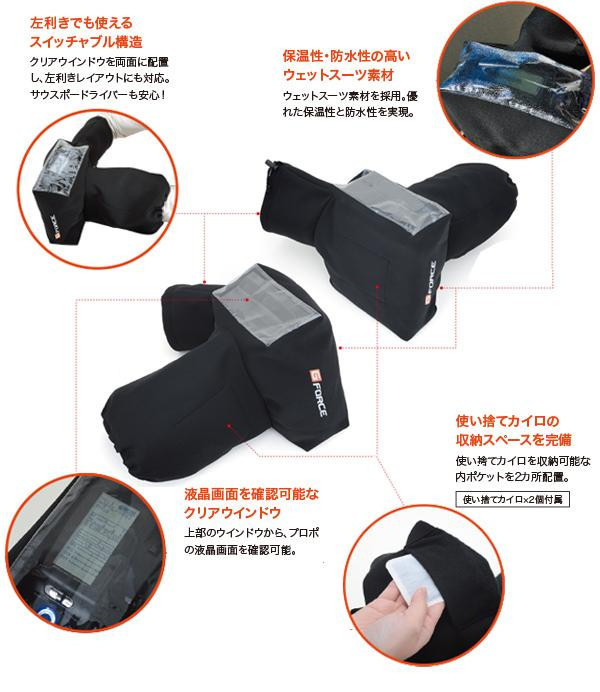 左利きでも使える
スイッチャブル構造

クリアウインドウを両面に配置し、左利きレイアウトにも対応。サウスポードライバーも安心！

保温性・防水性の高い
ウェットスーツ素材

ウェットスーツ素材を採用。優れた保温性と防水性を実現。

G FORCE

G FORCE

G FORCE

使い捨てカイロの
収納スペースを完備

使い捨てカイロを収納可能な内ポケットを2カ所配置。

使い捨てカイロ×2個付属

液晶画面を確認可能な
クリアウインドウ

上部のウインドウから、プロポの液晶画面を確認可能。