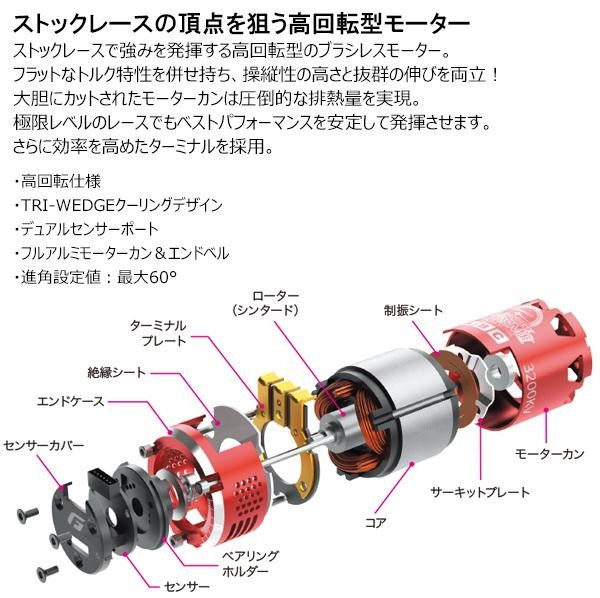 ストックレースの頂点を狙う高回転型モーター

ストックレースで強みを発揮する高回転型のブラシレスモーター。
フラットなトルク特性を併せ持ち、操縦性の高さと抜群の伸びを両立！
大胆にカットされたモーターカンは圧倒的な排熱量を実現。
極限レベルのレースでもベストパフォーマンスを安定して発揮させます。
さらに効率を高めたターミナルを採用。

・高回転仕様
・TRI-WEDGEクーリングデザイン
・デュアルセンサーポート
・フルアルミモーターカン＆エンドベル
・進角設定値：最大60°

ローター
（シンタード）

制振シート

ターミナル
プレート

絶縁シート

エンドケース

センサーカバー

3200KV

モーターカン

サーキットプレート

コア

ベアリング
ホルダー

センサー