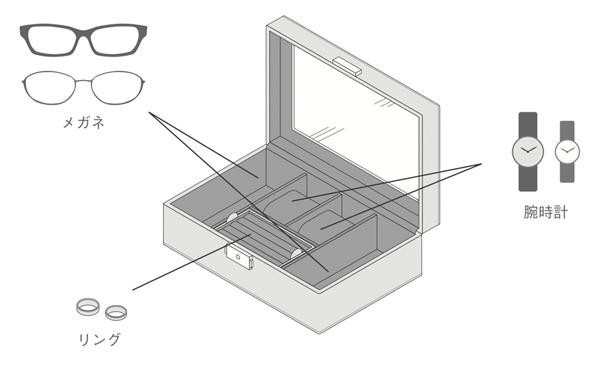 メガネ

腕時計

リング