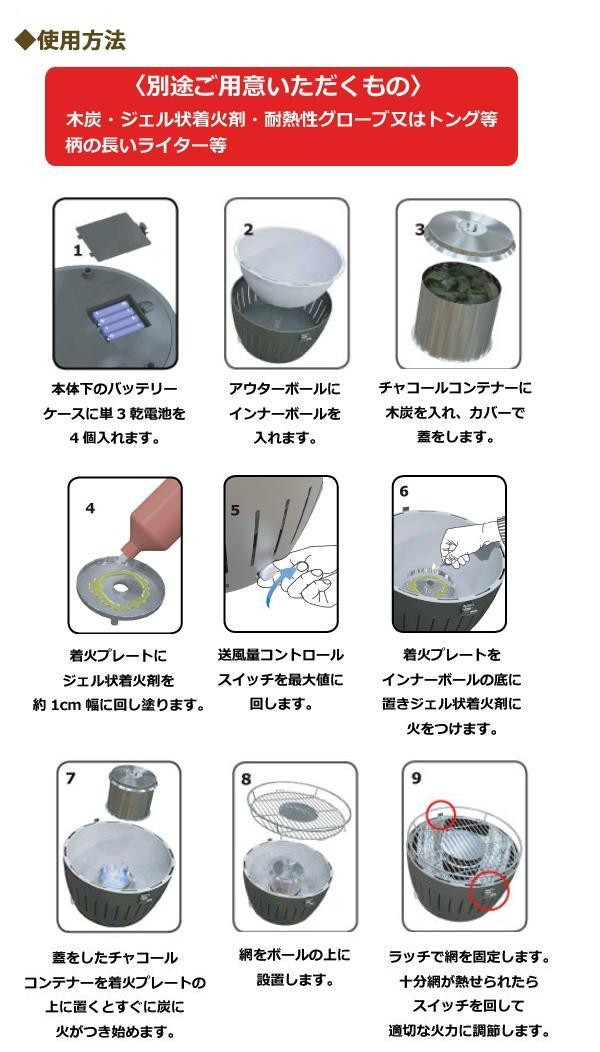 ◆使用方法

〈別途ご用意いただくもの〉
木炭・ジェル状着火剤・耐熱性グローブ又はトング等
柄の長いライター等

1

本体下のバッテリーケースに単３乾電池を４個入れます。

2

アウターボールにインナーボールを入れます。

3

チャコールコンテナーに木炭を入れ、カバーで蓋をします。

4

着火プレートにジェル状着火剤を約 1cm 幅に回し塗ります。

5

送風量コントロールスイッチを最大値に回します。

6

着火プレートをインナーボールの底に置きジェル状着火剤に火をつけます。

7

蓋をしたチャコールコンテナーを着火プレートの上に置くとすぐに炭に火がつき始めます。

8

網をボールの上に設置します。

9

ラッチで網を固定します。十分網が熱せられたらスイッチを回して適切な火力に調節します。