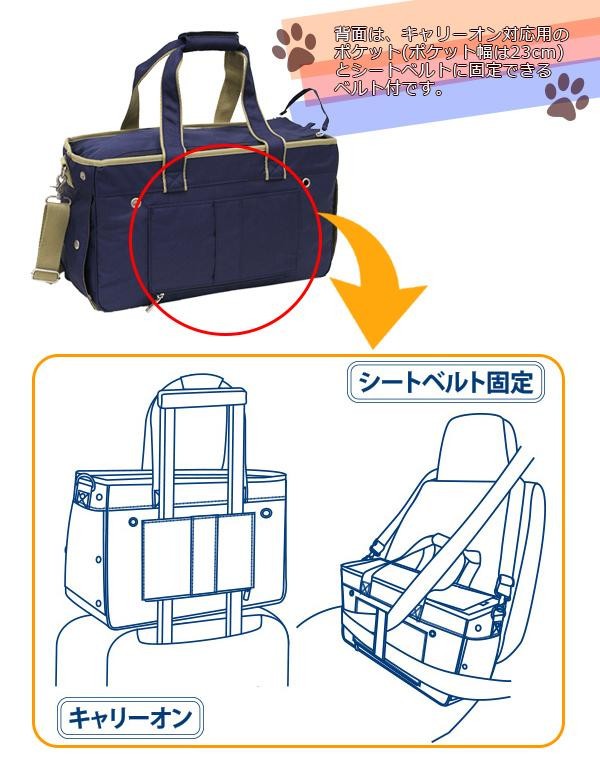 背面は、キャリーオン対応用のポケット(ポケット幅は23cm)とシートベルトに固定できるベルト付です。

シートベルト固定

キャリーオン