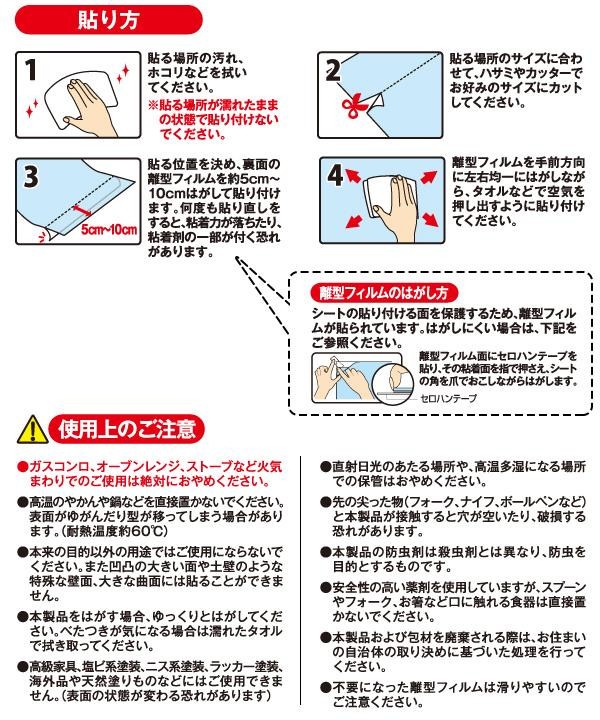 貼り方

1
貼る場所の汚れ、ホコリなどを拭いてください。
※貼る場所が濡れたままの状態で貼り付けないでください。

2
貼る場所のサイズに合わせて、ハサミやカッターでお好みのサイズにカットしてください。

3
5cm~10cm
貼る位置を決め、裏面の離型フィルムを約5cm~10cmはがして貼り付けます。何度も貼り直しをすると、粘着力が落ちたり、粘着剤の一部が付く恐れがあります。

4
離型フィルムを手前方向に左右均一にはがしながら、タオルなどで空気を押し出すように貼り付けてください。

離型フィルムのはがし方
シートの貼り付ける面を保護するため、離型フィルムが貼られています。はがしにくい場合は、下記をご参照ください。
離型フィルム面にセロハンテープを貼り、その粘着面を指で押さえ、シートの角を爪でおこしながらはがします。
セロハンテープ

使用上のご注意

●ガスコンロ、オーブンレンジ、ストーブなど火気まわりでのご使用は絶対におやめください。
●高温のやかんや鍋などを直接置かないでください。表面がゆがんだり型が移ってしまう場合があります。(耐熱温度約60℃)
●本来の目的以外の用途ではご使用にならないでください。また凹凸の大きい面や土壁のような特殊な壁面、大きな曲面には貼ることができません。
●本製品をはがす場合、ゆっくりとはがしてください。べたつきが気になる場合は濡れたタオルで拭き取ってください。
●高級家具、塩ビ系塗装、ニス系塗装、ラッカー塗装、海外品や天然塗りものなどにはご使用できません。(表面の状態が変わる恐れがあります)

●直射日光のあたる場所や、高温多湿になる場所での保管はおやめください。
●先の尖った物(フォーク、ナイフ、ボールペンなど)と本製品が接触すると穴が空いたり、破損する恐れがあります。
●本製品の防虫剤は殺虫剤とは異なり、防虫を目的とするものです。
●安全性の高い薬剤を使用していますが、スプーンやフォーク、お箸など口に触れる食器は直接置かないでください。
●本製品および包材を廃棄される際は、お住まいの自治体の取り決めに基づいた処理を行ってください。
●不要になった離型フィルムは滑りやすいのでご注意ください。