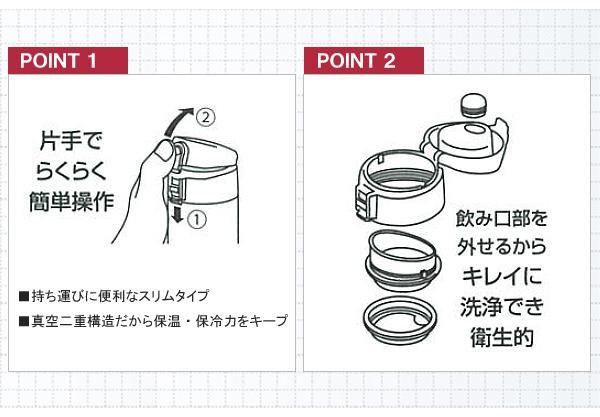 POINT 1

片手で
らくらく
簡単操作

②

①

■持ち運びに便利なスリムタイプ

■真空二重構造だから保温・保冷力をキープ

POINT 2

飲み口部を
外せるから
キレイに
洗浄でき
衛生的