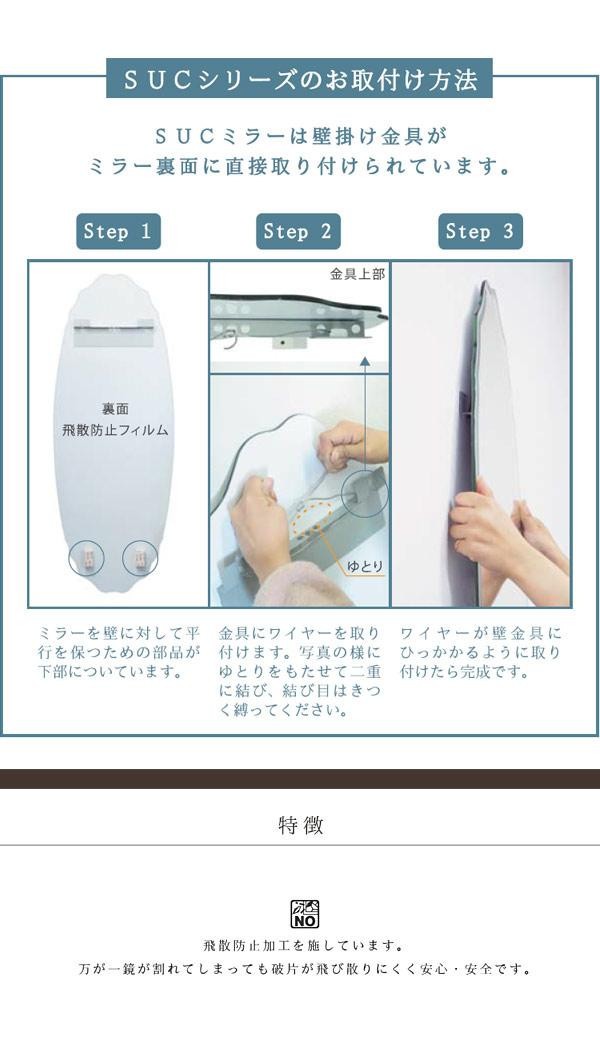 SUCシリーズのお取付け方法

SUCミラーは壁掛け金具が
ミラー裏面に直接取り付けられています。

Step 1

Step 2

Step 3

裏面
飛散防止フィルム

金具上部

ゆとり

ミラーを壁に対して平行を保つための部品が下部についています。

金具にワイヤーを取り付けます。写真の様にゆとりをもたせて二重に結び、結び目はきつく縛ってください。

ワイヤーが壁金具にひっかかるように取り付けたら完成です。

特徴

NO

飛散防止加工を施しています。
万が一鏡が割れてしまっても破片が飛び散りにくく安心・安全です。