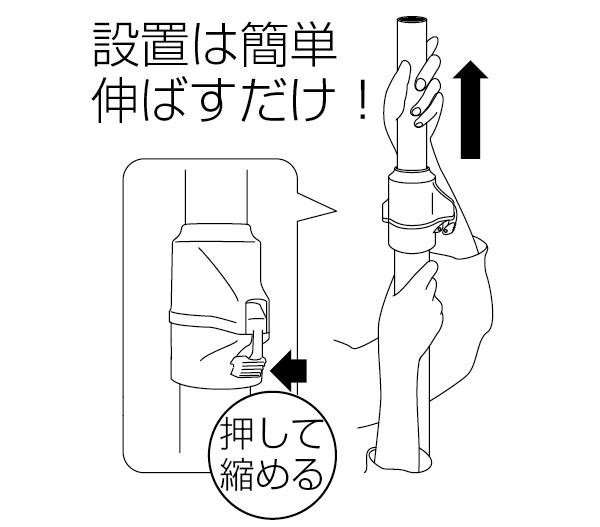 設置は簡単
伸ばすだけ！

押して
縮める