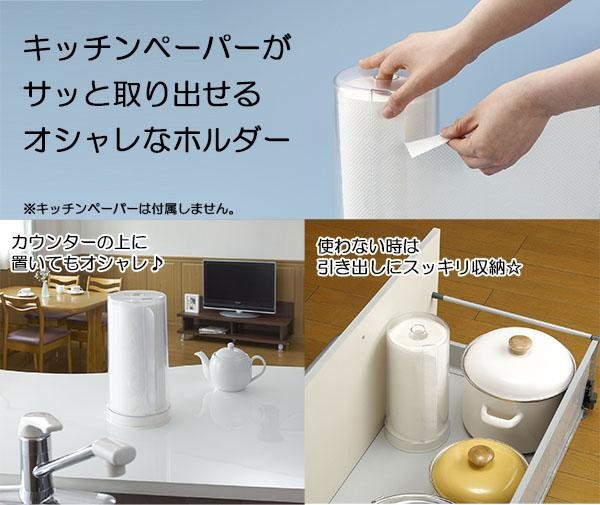 キッチンペーパーが
サッと取り出せる
オシャレなホルダー

※キッチンペーパーは付属しません。

カウンターの上に
置いてもオシャレ♪

使わない時は
引き出しにスッキリ収納☆