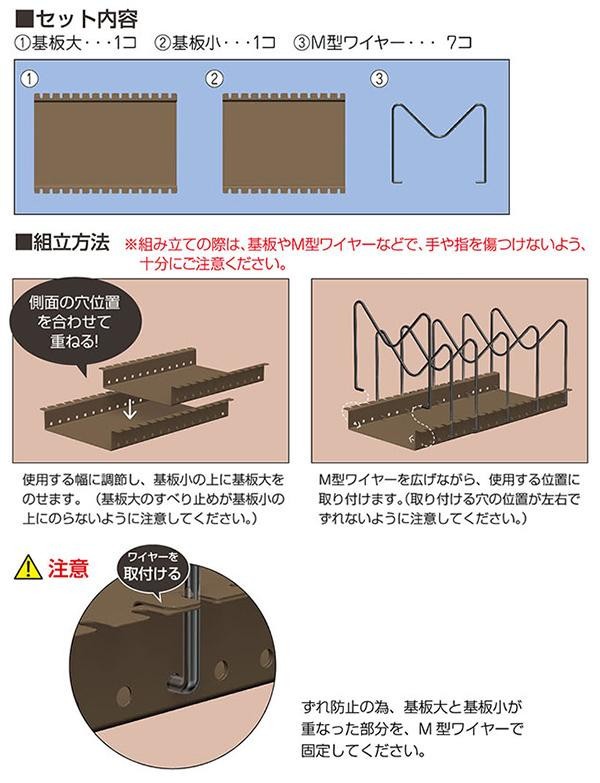 ■セット内容
①基板大・・・1コ　②基板小・・・1コ　③M型ワイヤー・・・ 7コ

①　②　③

■組立方法　※組み立ての際は、基板やM型ワイヤーなどで、手や指を傷つけないよう、十分にご注意ください。

側面の穴位置を合わせて重ねる!

使用する幅に調節し、基板小の上に基板大をのせます。（基板大のすべり止めが基板小の上にのらないように注意してください。）

M型ワイヤーを広げながら、使用する位置に取り付けます。(取り付ける穴の位置が左右でずれないように注意してください。)

注意

ワイヤーを取付ける

ずれ防止の為、基板大と基板小が重なった部分を、M 型ワイヤーで固定してください。