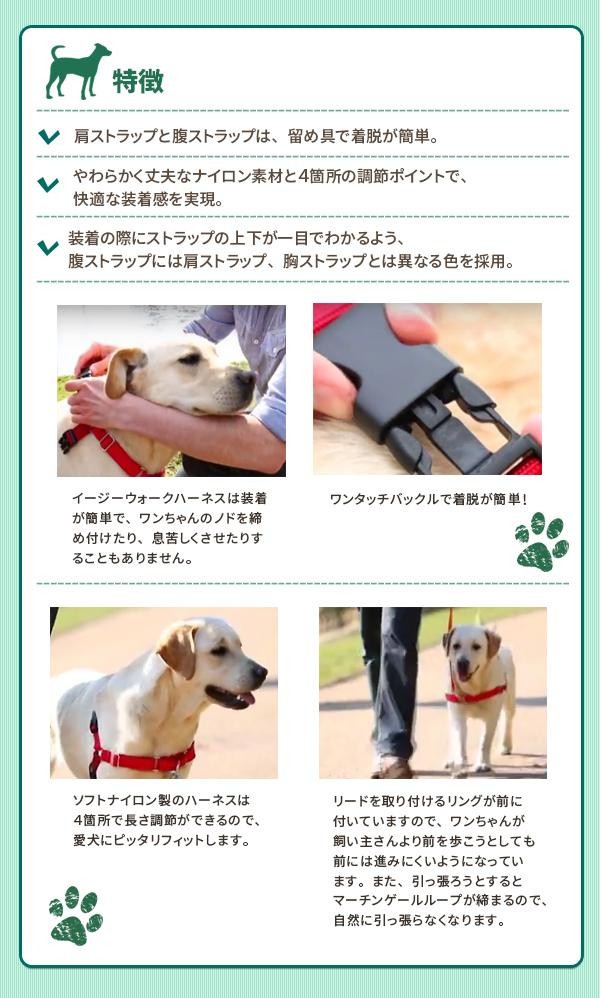 特徴

肩ストラップと腹ストラップは、留め具で着脱が簡単。

やわらかく丈夫なナイロン素材と4箇所の調節ポイントで、快適な装着感を実現。

装着の際にストラップの上下が一目でわかるよう、腹ストラップには肩ストラップ、胸ストラップとは異なる色を採用。

イージーウォークハーネスは装着が簡単で、ワンちゃんのノドを締め付けたり、息苦しくさせたりすることもありません。

ワンタッチバックルで着脱が簡単！

ソフトナイロン製のハーネスは4箇所で長さ調節ができるので、愛犬にピッタリフィットします。

リードを取り付けるリングが前に付いていますので、ワンちゃんが飼い主さんより前を歩こうとしても前には進みにくいようになっています。また、引っ張ろうとするとマーチンゲールループが締まるので、自然に引っ張らなくなります。