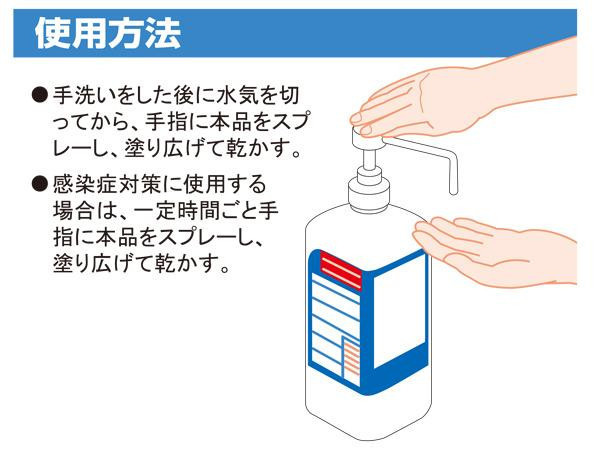 使用方法

●手洗いをした後に水気を切ってから、手指に本品をスプレーし、塗り広げて乾かす。

●感染症対策に使用する場合は、一定時間ごと手指に本品をスプレーし、塗り広げて乾かす。