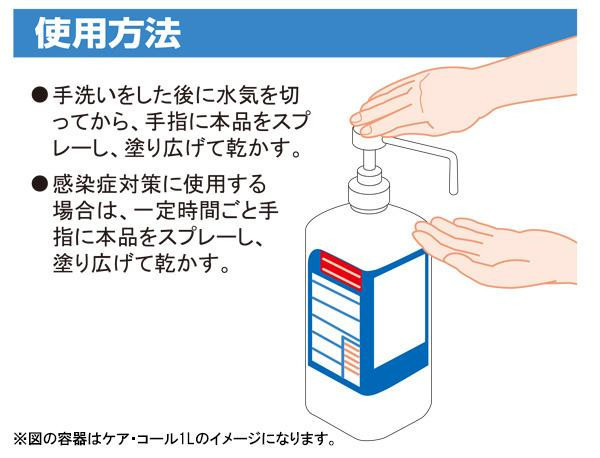 使用方法

●手洗いをした後に水気を切ってから、手指に本品をスプレーし、塗り広げて乾かす。

●感染症対策に使用する場合は、一定時間ごと手指に本品をスプレーし、塗り広げて乾かす。

※図の容器はケア・コール1Lのイメージになります。