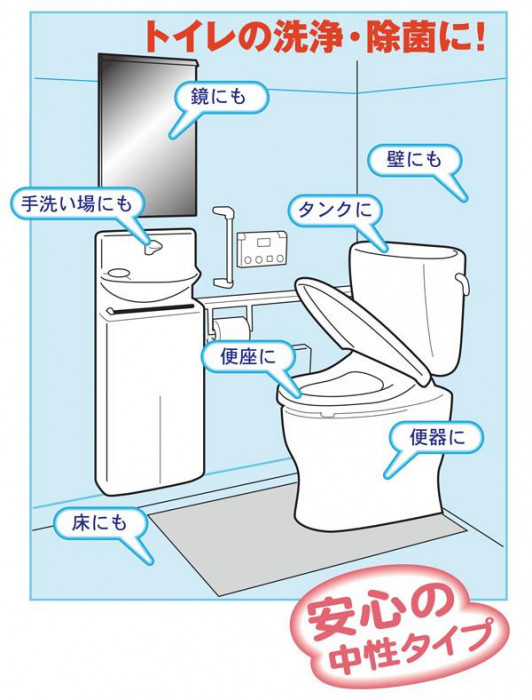 トイレの洗浄・除菌に!

鏡にも

壁にも

手洗い場にも

タンクに

便座に

便器に

床にも

安心の
中性タイプ