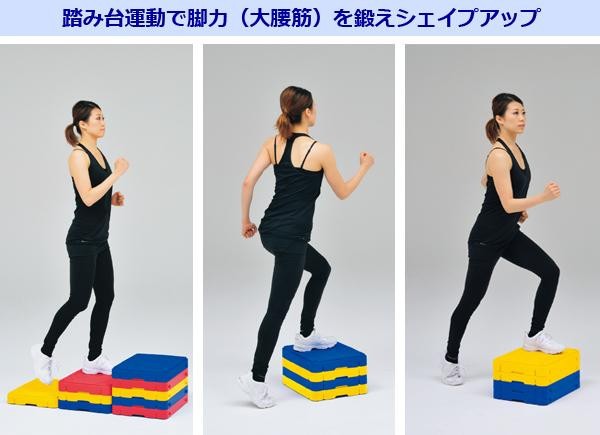 踏み台運動で脚力（大腰筋）を鍛えシェイプアップ