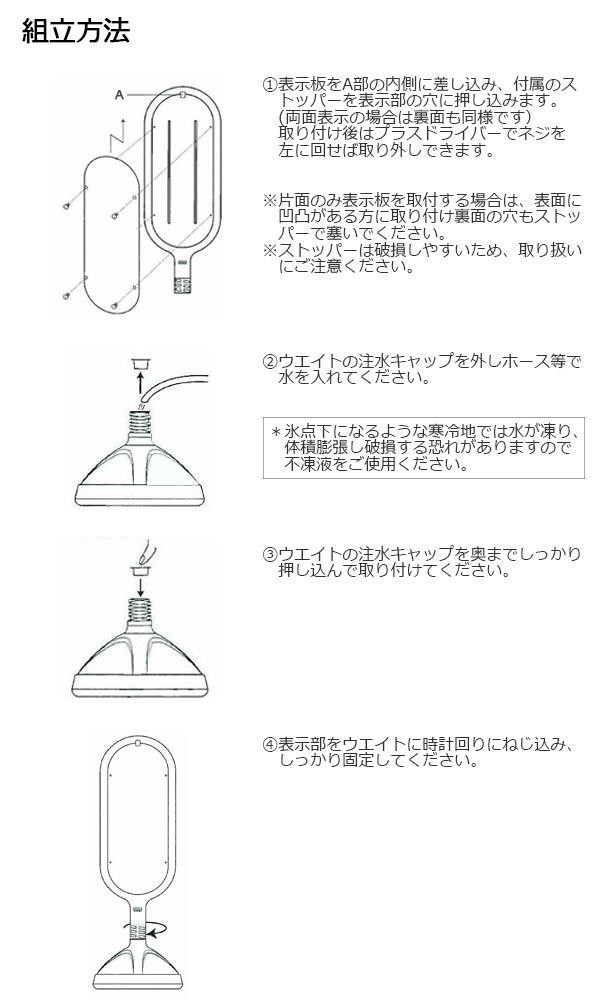 組立方法

A

①表示板をA部の内側に差し込み、付属のストッパーを表示部の穴に押し込みます。
(両面表示の場合は裏面も同様です)
取り付け後はプラスドライバーでネジを左に回せば取り外しできます。

※片面のみ表示板を取付する場合は、表面に凹凸がある方に取り付け裏面の穴もストッパーで塞いでください。
※ストッパーは破損しやすいため、取り扱いにご注意ください。

②ウエイトの注水キャップを外しホース等で水を入れてください。

＊氷点下になるような寒冷地では水が凍り、体積膨張し破損する恐れがありますので不凍液をご使用ください。

③ウエイトの注水キャップを奥までしっかり押し込んで取り付けてください。

④表示部をウエイトに時計回りにねじ込み、しっかり固定してください。