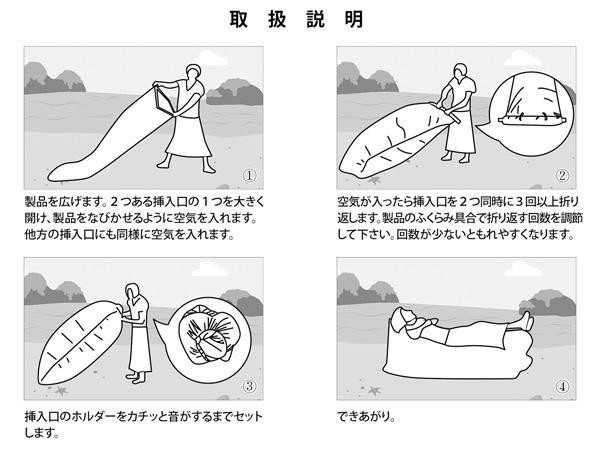 取 扱 説 明

①

製品を広げます。２つある挿入口の１つを大きく開け、製品をなびかせるように空気を入れます。他方の挿入口にも同様に空気を入れます。

②

空気が入ったら挿入口を２つ同時に３回以上折り返します。製品のふくらみ具合で折り返す回数を調節して下さい。回数が少ないともれやすくなります。

③

挿入口のホルダーをカチッと音がするまでセットします。

④

できあがり。