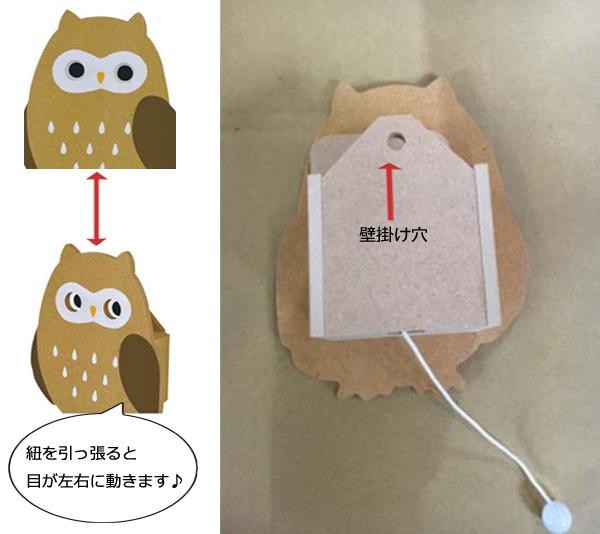 紐を引っ張ると
目が左右に動きます♪

壁掛け穴