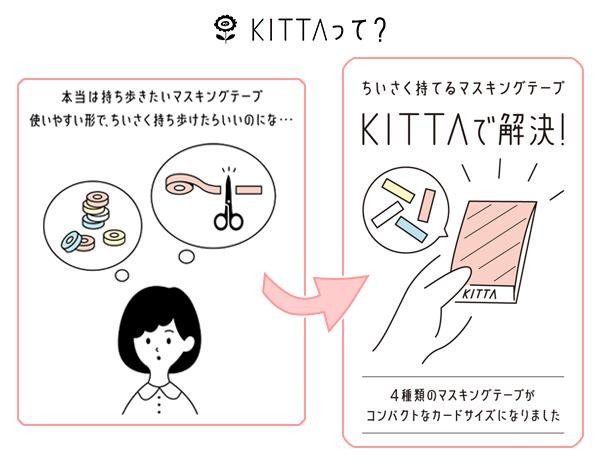 KITTAって？

本当は持ち歩きたいマスキングテープ
使いやすい形で、ちいさく持ち歩けたらいいのにな…

ちいさく持てるマスキングテープ
KITTAで解決！

KITTA

４種類のマスキングテープが
コンパクトなカードサイズになりました