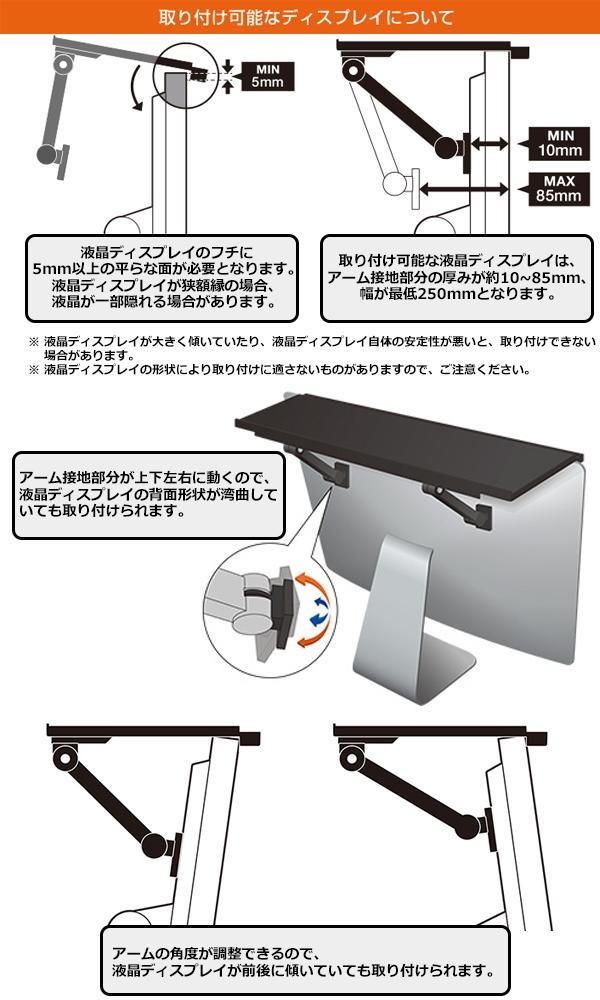 取り付け可能なディスプレイについて

MIN 5mm

MIN 10mm

MAX 85mm

液晶ディスプレイのフチに5mm以上の平らな面が必要となります。液晶ディスプレイが狭額縁の場合、液晶が一部隠れる場合があります。

取り付け可能な液晶ディスプレイは、アーム接地部分の厚みが約10~85mm、幅が最低250mmとなります。

※ 液晶ディスプレイが大きく傾いていたり、液晶ディスプレイ自体の安定性が悪いと、取り付けできない場合があります。
※ 液晶ディスプレイの形状により取り付けに適さないものがありますので、ご注意ください。

アーム接地部分が上下左右に動くので、液晶ディスプレイの背面形状が湾曲していても取り付けられます。

アームの角度が調整できるので、液晶ディスプレイが前後に傾いていても取り付けられます。