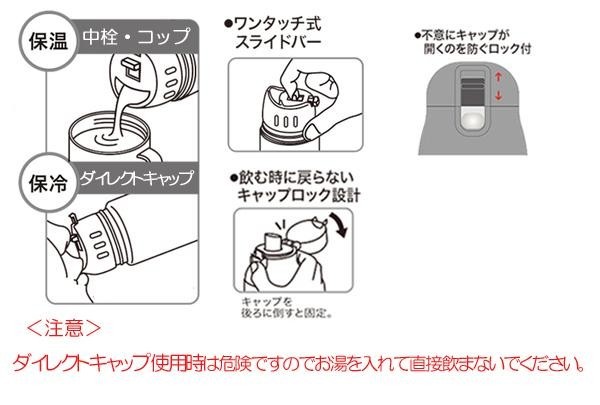 保温 中栓・コップ

保冷 ダイレクトキャップ

●ワンタッチ式スライドバー

●飲む時に戻らないキャップロック設計

キャップを後ろに倒すと固定。

●不意にキャップが開くのを防ぐロック付

＜注意＞

ダイレクトキャップ使用時は危険ですのでお湯を入れて直接飲まないでください。