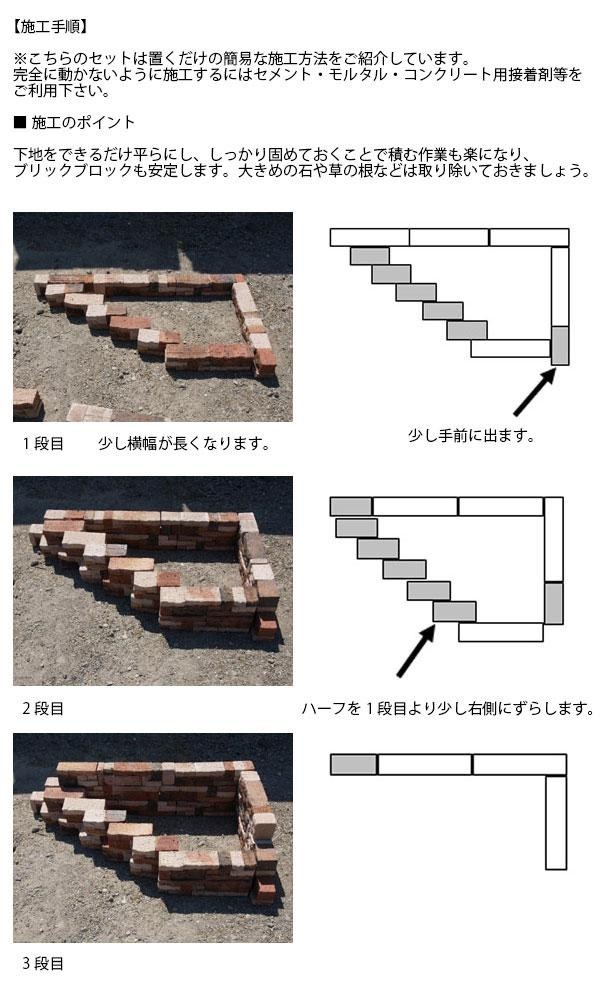 【施工手順】

※こちらのセットは置くだけの簡易な施工方法をご紹介しています。
完全に動かないように施工するにはセメント・モルタル・コンクリート用接着剤等をご利用下さい。

■ 施工のポイント

下地をできるだけ平らにし、しっかり固めておくことで積む作業も楽になり、ブリックブロックも安定します。大きめの石や草の根などは取り除いておきましょう。

1段目　　少し横幅が長くなります。

少し手前に出ます。

2段目

ハーフを1段目より少し右側にずらします。

3段目