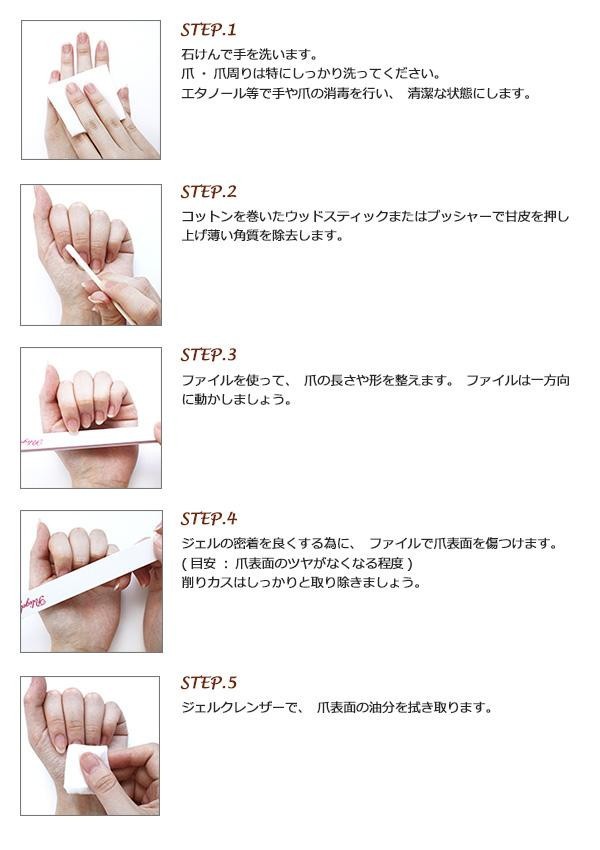 STEP.1
石けんで手を洗います。
爪・爪周りは特にしっかり洗ってください。
エタノール等で手や爪の消毒を行い、清潔な状態にします。

STEP.2
コットンを巻いたウッドスティックまたはプッシャーで甘皮を押し上げ薄い角質を除去します。

STEP.3
ファイルを使って、爪の長さや形を整えます。ファイルは一方向に動かしましょう。

STEP.4
ジェルの密着を良くする為に、ファイルで爪表面を傷つけます。
(目安:爪表面のツヤがなくなる程度)
削りカスはしっかりと取り除きましょう。

STEP.5
ジェルクレンザーで、爪表面の油分を拭き取ります。