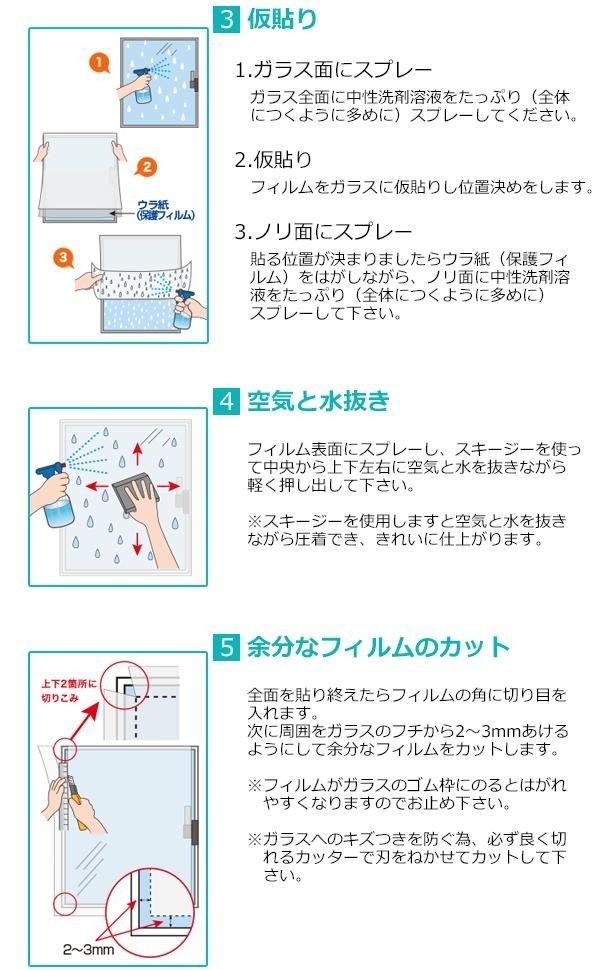 3 仮貼り

1

2

ウラ紙
(保護フィルム)

3

1.ガラス面にスプレー

ガラス全面に中性洗剤溶液をたっぷり（全体につくように多めに）スプレーしてください。

2.仮貼り

フィルムをガラスに仮貼りし位置決めをします。

3.ノリ面にスプレー

貼る位置が決まりましたらウラ紙（保護フィルム）をはがしながら、ノリ面に中性洗剤溶液をたっぷり（全体につくように多めに）スプレーして下さい。

4 空気と水抜き

フィルム表面にスプレーし、スキージーを使って中央から上下左右に空気と水を抜きながら軽く押し出して下さい。

※スキージーを使用しますと空気と水を抜きながら圧着でき、きれいに仕上がります。

5 余分なフィルムのカット

上下2箇所に切りこみ

2～3mm

全面を貼り終えたらフィルムの角に切り目を入れます。
次に周囲をガラスのフチから2～3mmあけるようにして余分なフィルムをカットします。

※フィルムがガラスのゴム枠にのるとはがれやすくなりますのでお止め下さい。

※ガラスへのキズつきを防ぐ為、必ず良く切れるカッターで刃をねかせてカットして下さい。