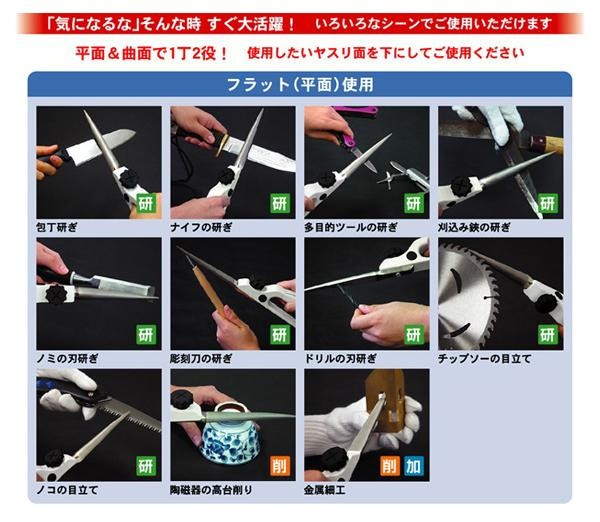 「気になるな」そんな時 すぐ大活躍！　いろいろなシーンでご使用いただけます

平面＆曲面で1丁2役！　使用したいヤスリ面を下にしてご使用ください

フラット（平面）使用

研
包丁研ぎ

研
ナイフの研ぎ

研
多目的ツールの研ぎ

研
刈込み鋏の研ぎ

研
ノミの刃研ぎ

研
彫刻刀の研ぎ

研
ドリルの刃研ぎ

研
チップソーの目立て

研
ノコの目立て

削
陶磁器の高台削り

削 加
金属細工