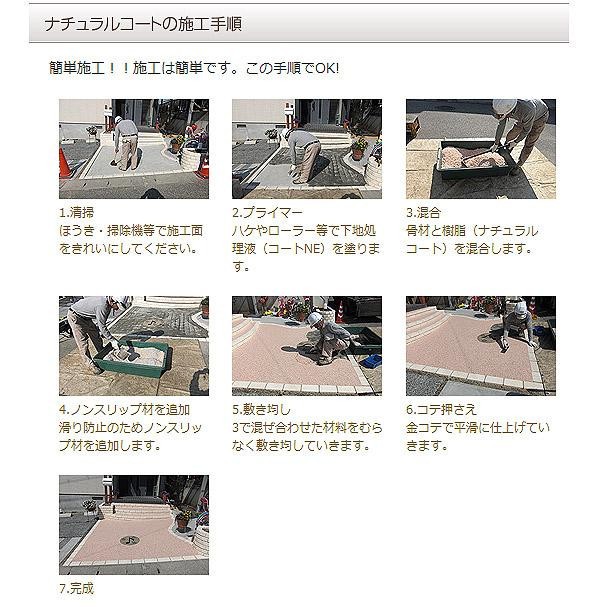 ナチュラルコートの施工手順

簡単施工！！施工は簡単です。この手順でOK!

1.清掃
ほうき・掃除機等で施工面をきれいにしてください。

2.プライマー
ハケやローラー等で下地処理液（コートNE）を塗ります。

3.混合
骨材と樹脂（ナチュラルコート）を混合します。

4.ノンスリップ材を追加
滑り防止のためノンスリップ材を追加します。

5.敷き均し
3で混ぜ合わせた材料をむらなく敷き均していきます。

6.コテ押さえ
金コテで平滑に仕上げていきます。

7.完成