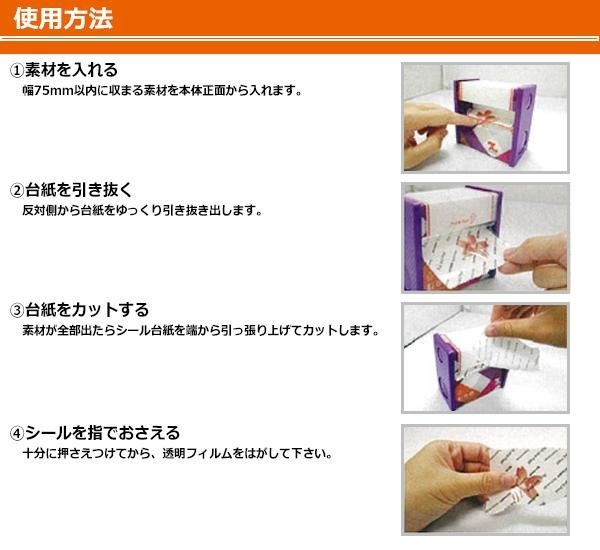 使用方法

①素材を入れる
幅75mm以内に収まる素材を本体正面から入れます。

②台紙を引き抜く
反対側から台紙をゆっくり引き抜き出します。

③台紙をカットする
素材が全部出たらシール台紙を端から引っ張り上げてカットします。

④シールを指でおさえる
十分に押さえつけてから、透明フィルムをはがして下さい。