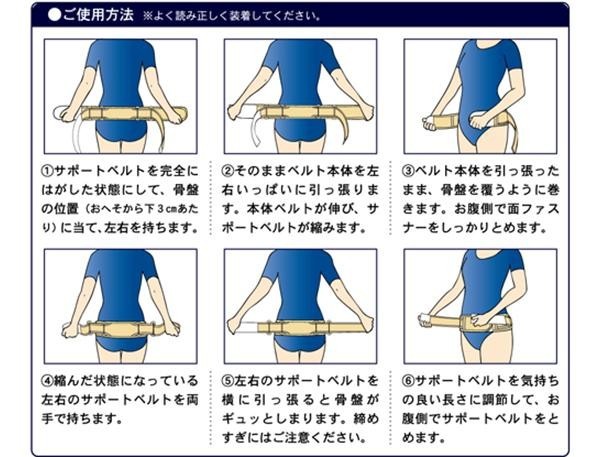 ●ご使用方法 ※よく読み正しく装着してください。

①サポートベルトを完全にはがした状態にして、骨盤の位置（おへそから下３cmあたり）に当て、左右を持ちます。

②そのままベルト本体を左右いっぱいに引っ張ります。本体ベルトが伸び、サポートベルトが縮みます。

③ベルト本体を引っ張ったまま、骨盤を覆うように巻きます。お腹側で面ファスナーをしっかりとめます。

④縮んだ状態になっている左右のサポートベルトを両手で持ちます。

⑤左右のサポートベルトを横に引っ張ると骨盤がギュッとしまります。締めすぎにはご注意ください。

⑥サポートベルトを気持ちの良い長さに調節して、お腹側でサポートベルトをとめます。