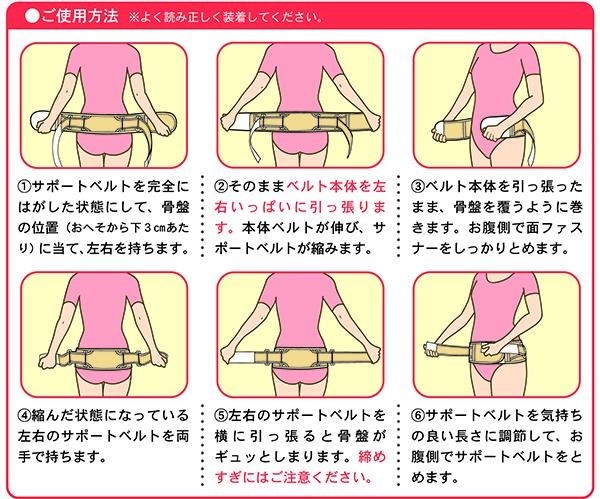 ●ご使用方法 ※よく読み正しく装着してください。

①サポートベルトを完全にはがした状態にして、骨盤の位置（おへそから下３cmあたり）に当て、左右を持ちます。

②そのままベルト本体を左右いっぱいに引っ張ります。本体ベルトが伸び、サポートベルトが縮みます。

③ベルト本体を引っ張ったまま、骨盤を覆うように巻きます。お腹側で面ファスナーをしっかりとめます。

④縮んだ状態になっている左右のサポートベルトを両手で持ちます。

⑤左右のサポートベルトを横に引っ張ると骨盤がギュッとしまります。締めすぎにはご注意ください。

⑥サポートベルトを気持ちの良い長さに調節して、お腹側でサポートベルトをとめます。