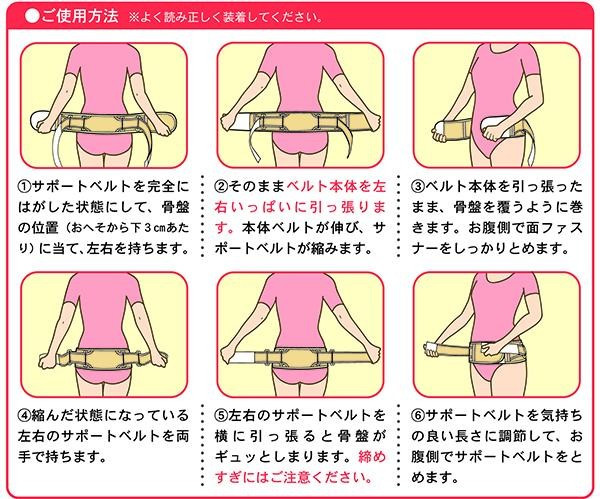 ●ご使用方法 ※よく読み正しく装着してください。

①サポートベルトを完全にはがした状態にして、骨盤の位置（おへそから下３cmあたり）に当て、左右を持ちます。

②そのままベルト本体を左右いっぱいに引っ張ります。本体ベルトが伸び、サポートベルトが縮みます。

③ベルト本体を引っ張ったまま、骨盤を覆うように巻きます。お腹側で面ファスナーをしっかりとめます。

④縮んだ状態になっている左右のサポートベルトを両手で持ちます。

⑤左右のサポートベルトを横に引っ張ると骨盤がギュッとしまります。締めすぎにはご注意ください。

⑥サポートベルトを気持ちの良い長さに調節して、お腹側でサポートベルトをとめます。