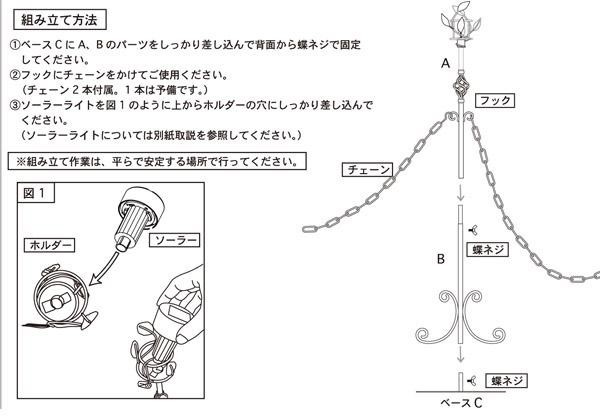 組み立て方法

①ベースＣにＡ、Ｂのパーツをしっかり差し込んで背面から蝶ネジで固定してください。
②フックにチェーンをかけてご使用ください。
（チェーン２本付属。１本は予備です。）
③ソーラーライトを図１のように上からホルダーの穴にしっかり差し込んでください。
（ソーラーライトについては別紙取説を参照してください。）

※組み立て作業は、平らで安定する場所で行ってください。

図１

ホルダー

ソーラー

A

フック

チェーン

B

蝶ネジ

蝶ネジ

ベースＣ